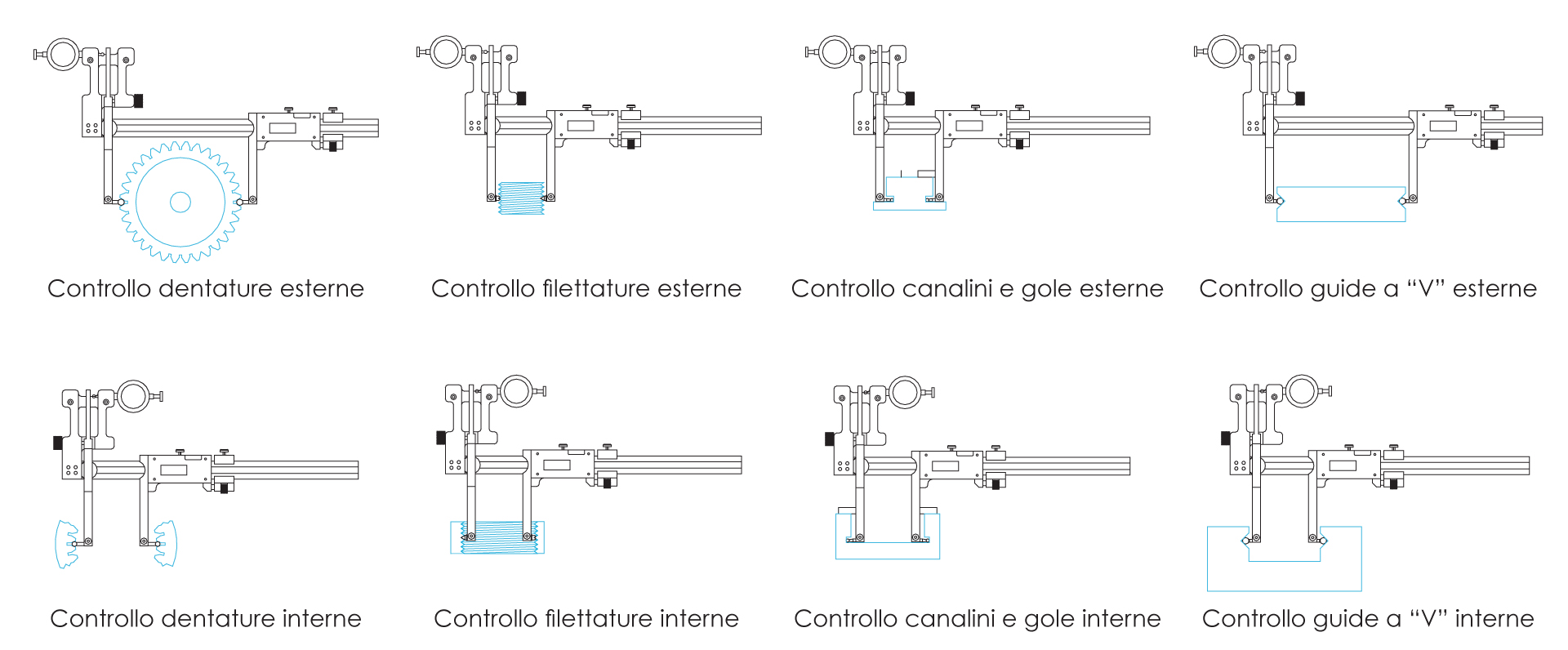 Controllo dentature esterne

Controllo filettature esterne

Controllo canalini e gole esterne

Controllo guide a “V” esterne

Controllo dentature interne

Controllo filettature interne

Controllo canalini e gole interne

Controllo guide a “V” interne